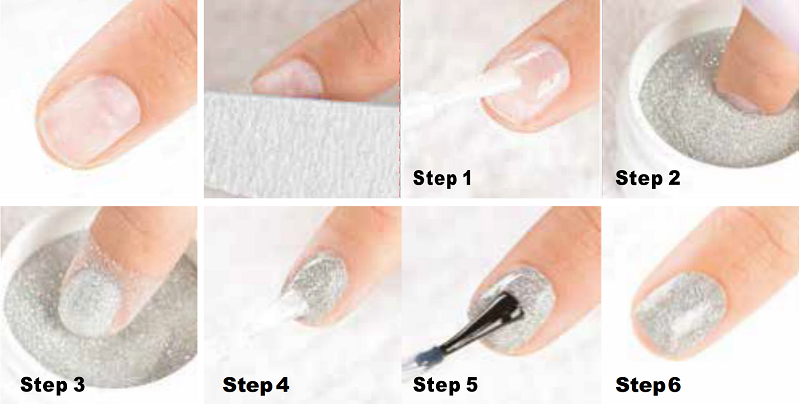 Step 1

Step 2

Step 3

Step 4

Step 5

Step 6